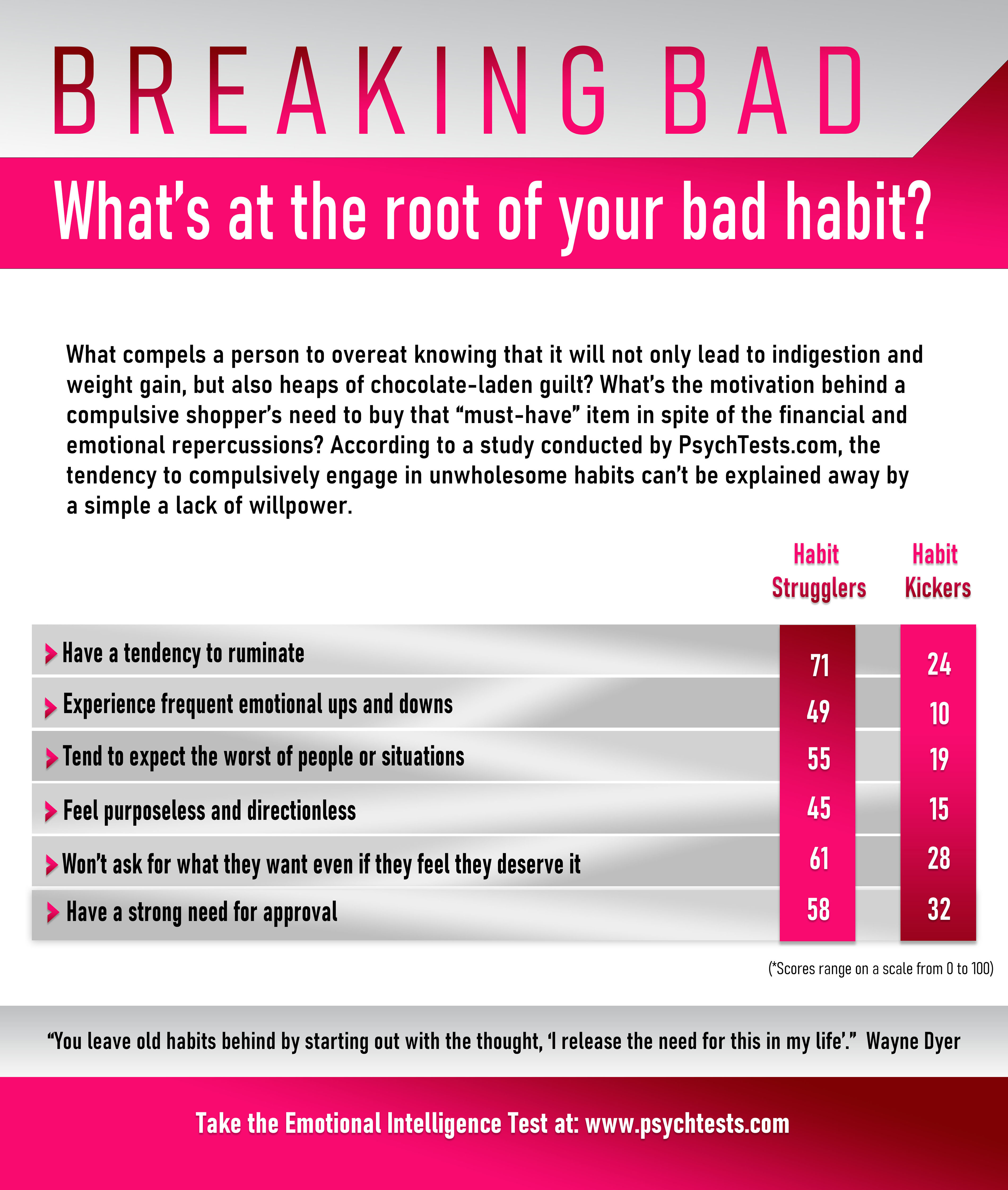 BREAKING BAD

What's at the root of your bad habit?

What compels a person to overeat knowing that it will not only lead to indigestion and weight gain, but also heaps of chocolate-laden guilt? What's the motivation behind a compulsive shopper's need to buy that "must-have" item in spite of the financial and emotional repercussions? According to a study conducted by PsychTests.com, the tendency to compulsively engage in unwholesome habits can't be explained away by a simple a lack of willpower.

| | Habit Strugglers | Habit Kickers |
|---|---|---|
| Have a tendency to ruminate | 71 | 24 |
| Experience frequent emotional ups and downs | 49 | 10 |
| Tend to expect the worst of people or situations | 55 | 19 |
| Feel purposeless and directionless | 45 | 15 |
| Won't ask for what they want even if they feel they deserve it | 61 | 28 |
| Have a strong need for approval | 58 | 32 |

(*Scores range on a scale from 0 to 100)

"You leave old habits behind by starting out with the thought, 'I release the need for this in my life'." Wayne Dyer

Take the Emotional Intelligence Test at: www.psychtests.com